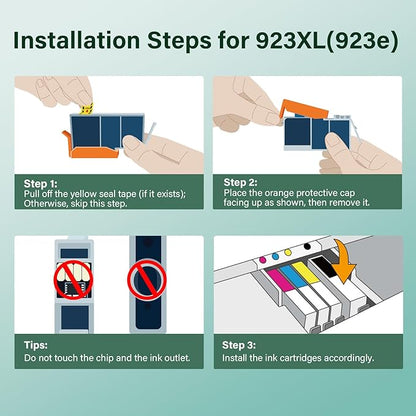 Installation Steps for 923XL(923e)

Step 1:
Pull off the yellow seal tape (if it exists); Otherwise, skip this step.

Step 2:
Place the orange protective cap facing up as shown, then remove it.

Tips:
Do not touch the chip and the ink outlet.

Step 3:
Install the ink cartridges accordingly.