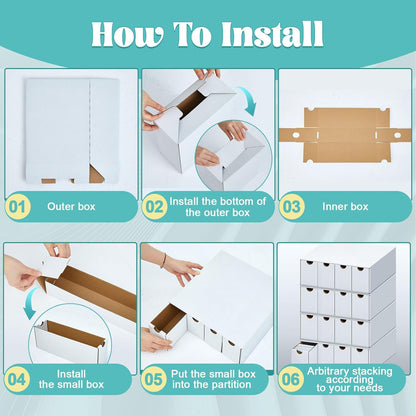 How To Install

01 Outer box

02 Install the bottom of the outer box

03 Inner box

04 Install the small box

05 Put the small box into the partition

06 Arbitrary stacking according to your needs