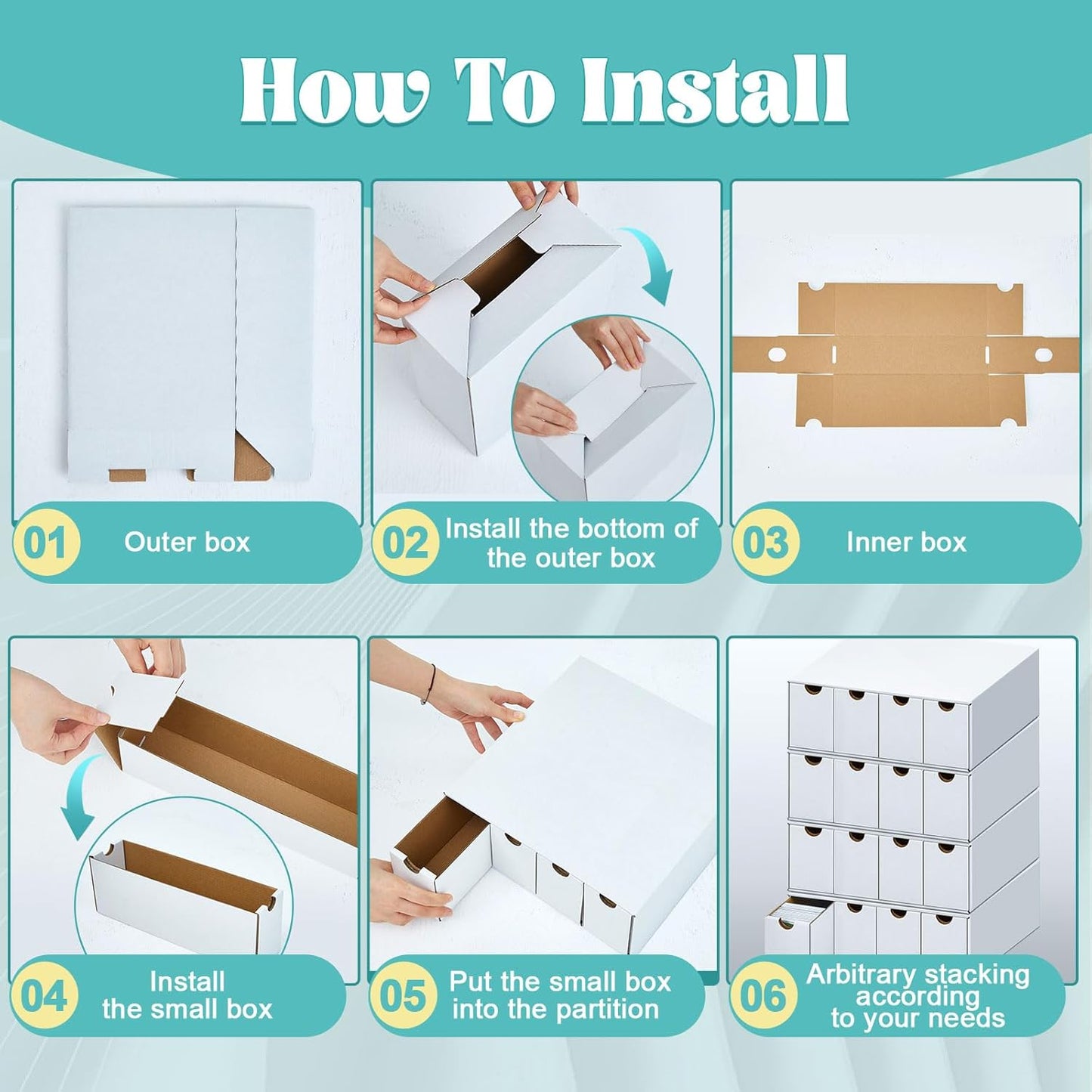 How To Install

01 Outer box

02 Install the bottom of the outer box

03 Inner box

04 Install the small box

05 Put the small box into the partition

06 Arbitrary stacking according to your needs