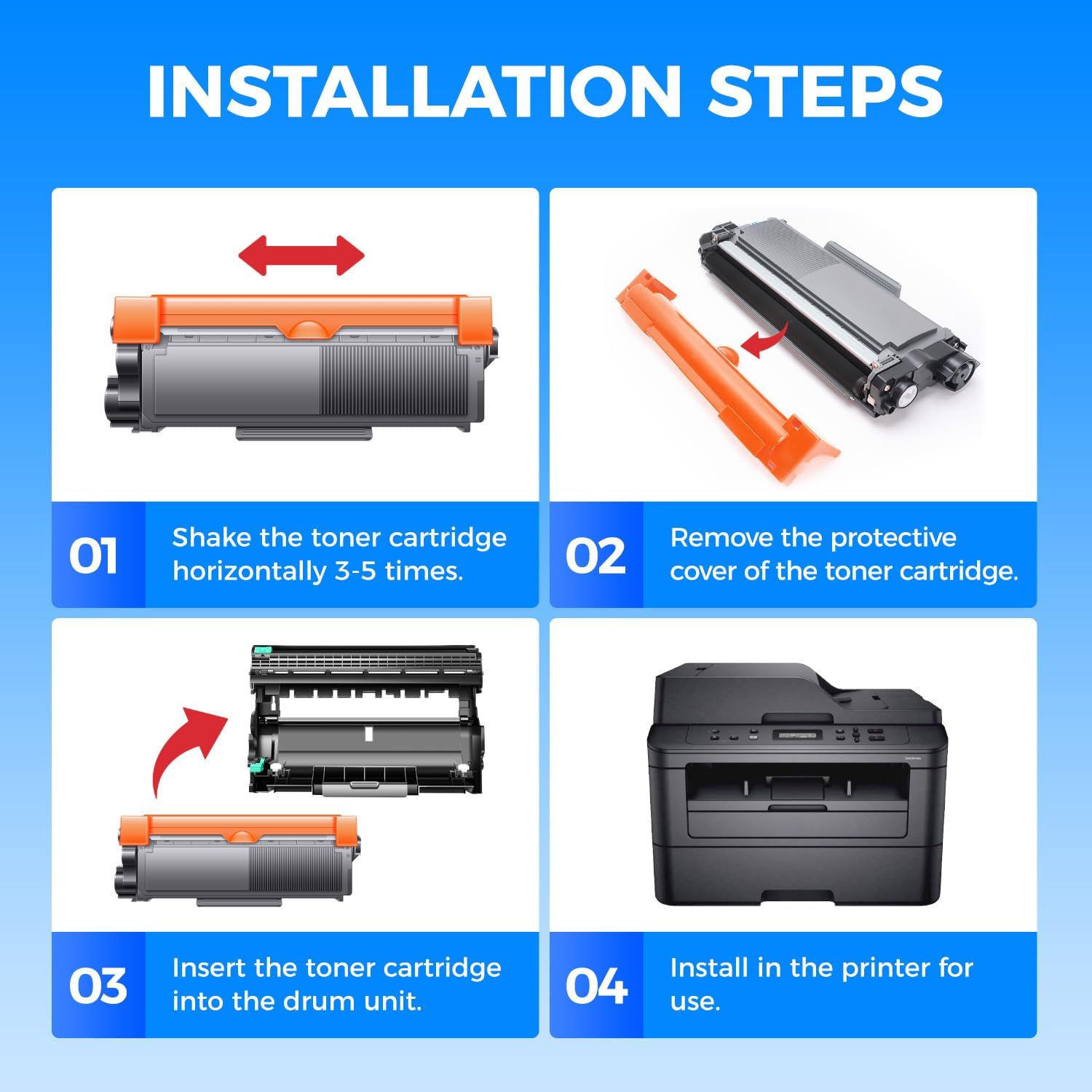 INSTALLATION STEPS

01 Shake the toner cartridge horizontally 3-5 times.

02 Remove the protective cover of the toner cartridge.

03 Insert the toner cartridge into the drum unit.

04 Install in the printer for use.