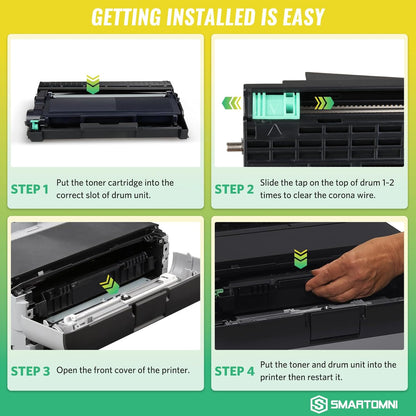 GETTING INSTALLED IS EASY

STEP 1 Put the toner cartridge into the correct slot of drum unit.

STEP 2 Slide the tap on the top of drum 1-2 times to clear the corona wire.

STEP 3 Open the front cover of the printer.

STEP 4 Put the toner and drum unit into the printer then restart it.

SMARTOMNI