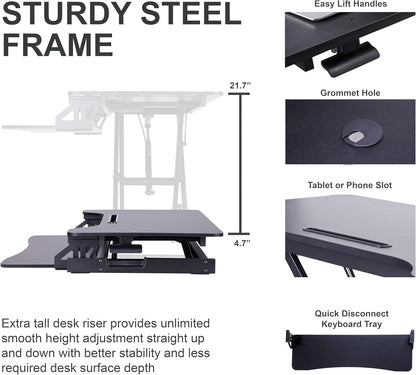 STURDY STEEL FRAME

21.7"

4.7"

Extra tall desk riser provides unlimited smooth height adjustment straight up and down with better stability and less required desk surface depth

Easy Lift Handles

Grommet Hole

Tablet or Phone Slot

Quick Disconnect Keyboard Tray