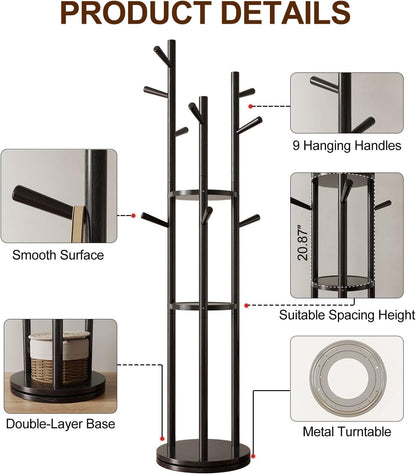 PRODUCT DETAILS

9 Hanging Handles

Smooth Surface

20.87"

Suitable Spacing Height

Double-Layer Base

Metal Turntable