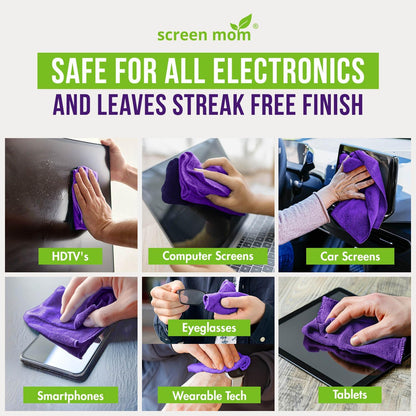 screen mom®

SAFE FOR ALL ELECTRONICS
AND LEAVES STREAK FREE FINISH

HDTV's

Computer Screens

Car Screens

Smartphones

Eyeglasses

Wearable Tech

Tablets