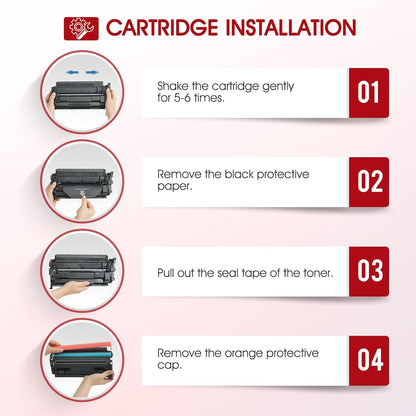 CARTRIDGE INSTALLATION

Shake the cartridge gently for 5-6 times.

01

Remove the black protective paper.

02

Pull out the seal tape of the toner.

03

Remove the orange protective cap.

04