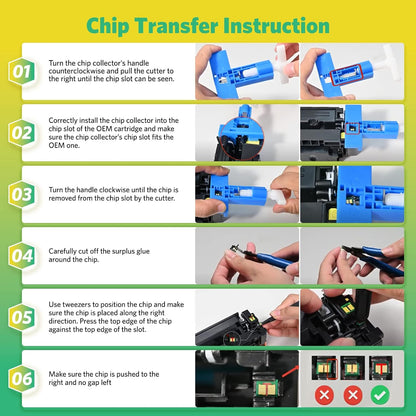 Chip Transfer Instruction

01 Turn the chip collector's handle counterclockwise and pull the cutter to the right until the chip slot can be seen.

02 Correctly install the chip collector into the chip slot of the OEM cartridge and make sure the chip collector's chip slot fits the OEM one.

03 Turn the handle clockwise until the chip is removed from the chip slot by the cutter.

04 Carefully cut off the surplus glue around the chip.

05 Use tweezers to position the chip and make sure the chip is placed along the right direction. Press the top edge of the chip against the top edge of the slot.

06 Make sure the chip is pushed to the right and no gap left