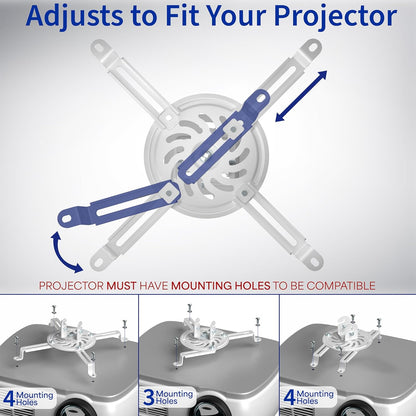 Adjusts to Fit Your Projector

PROJECTOR MUST HAVE MOUNTING HOLES TO BE COMPATIBLE

4 Mounting Holes

3 Mounting Holes

4 Mounting Holes