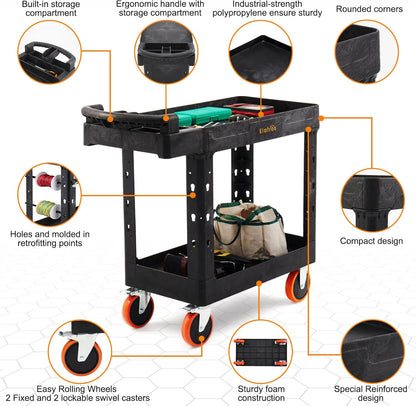 Built-in storage compartment

Ergonomic handle with storage compartment

Industrial-strength polypropylene ensure sturdy

Rounded corners

Elafros

Holes and molded in retrofitting points

Compact design

Easy Rolling Wheels
2 Fixed and 2 lockable swivel casters

Sturdy foam construction

Special Reinforced design