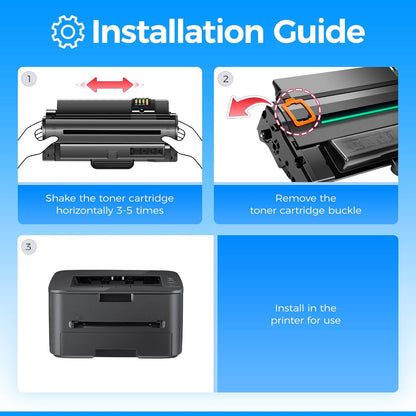 Installation Guide

1

Shake the toner cartridge horizontally 3-5 times

2

Remove the toner cartridge buckle

3

Install in the printer for use