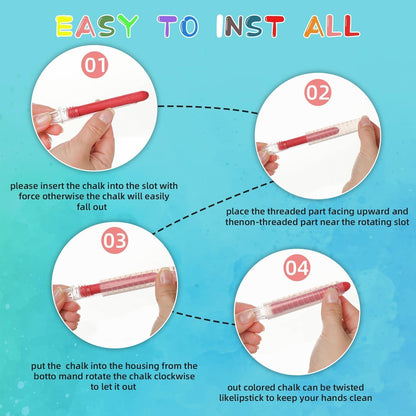 EASY TO INST ALL

01

please insert the chalk into the slot with force otherwise the chalk will easily fall out

02

place the threaded part facing upward and thenon-threaded part near the rotating slot

03

put the chalk into the housing from the botto mand rotate the chalk clockwise to let it out

04

out colored chalk can be twisted likelipstick to keep your hands clean