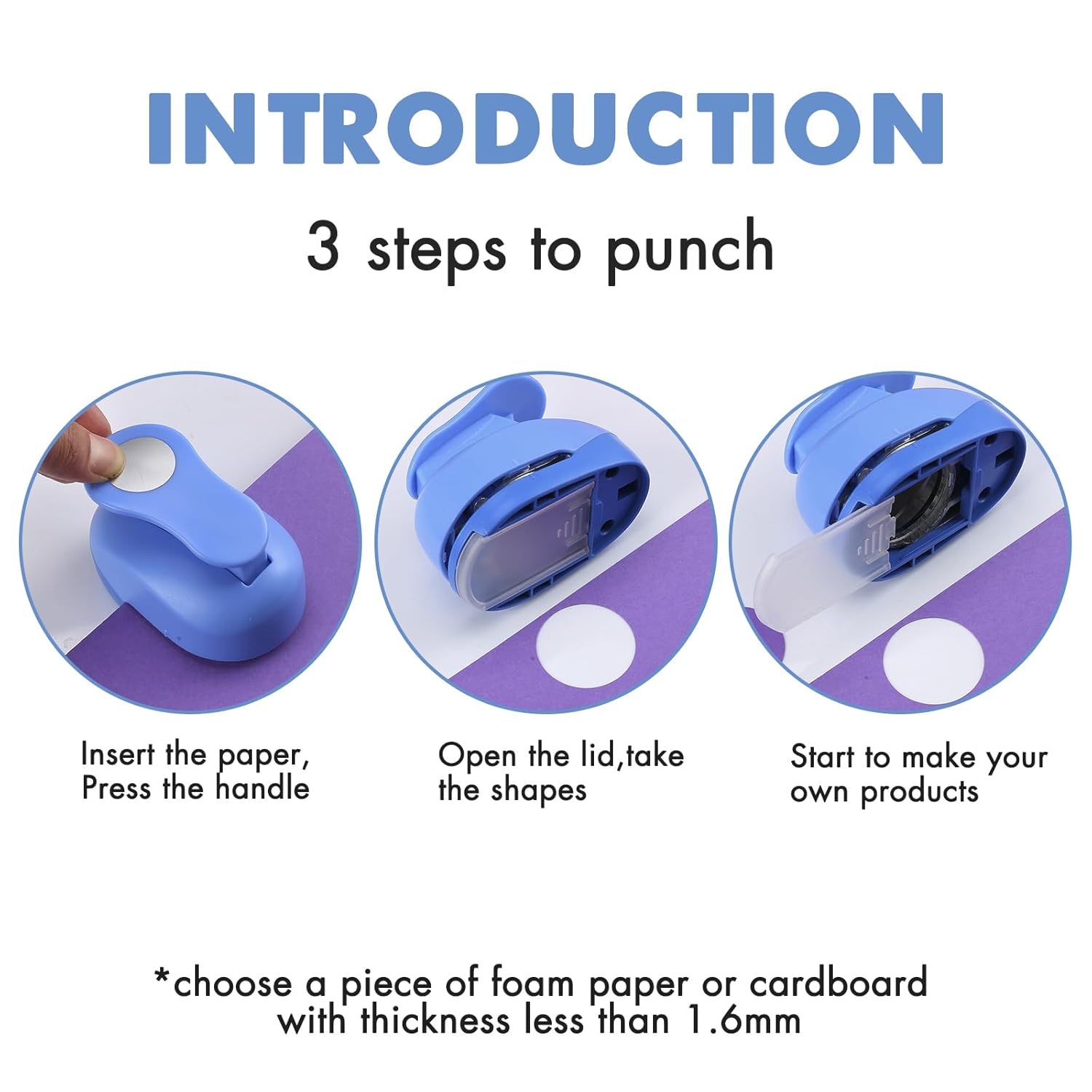 INTRODUCTION

3 steps to punch

Insert the paper, Press the handle

Open the lid,take the shapes

Start to make your own products

*choose a piece of foam paper or cardboard with thickness less than 1.6mm