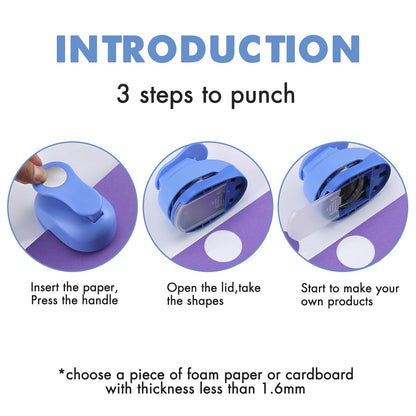 INTRODUCTION

3 steps to punch

Insert the paper, Press the handle

Open the lid,take the shapes

Start to make your own products

*choose a piece of foam paper or cardboard with thickness less than 1.6mm