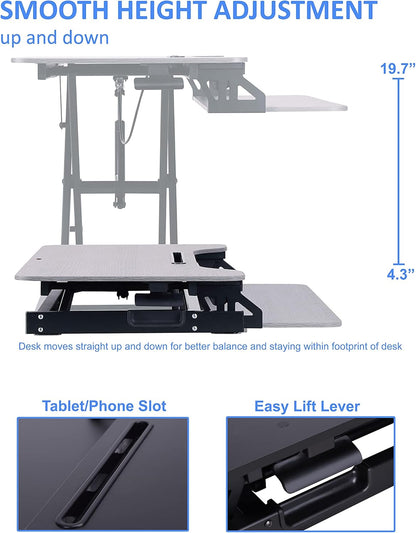 SMOOTH HEIGHT ADJUSTMENT
up and down

19.7"

4.3"

Desk moves straight up and down for better balance and staying within footprint of desk

Tablet/Phone Slot

Easy Lift Lever