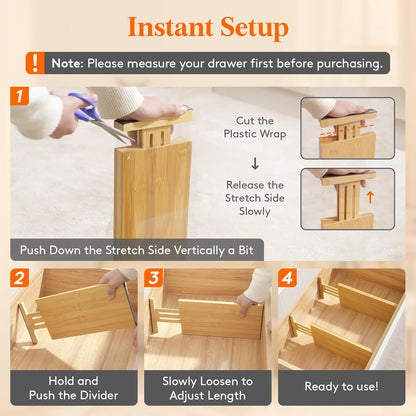 Instant Setup

! Note: Please measure your drawer first before purchasing.

1

Cut the Plastic Wrap

↓

Release the Stretch Side Slowly

Push Down the Stretch Side Vertically a Bit

2

Hold and Push the Divider

3

Slowly Loosen to Adjust Length

4

Ready to use!