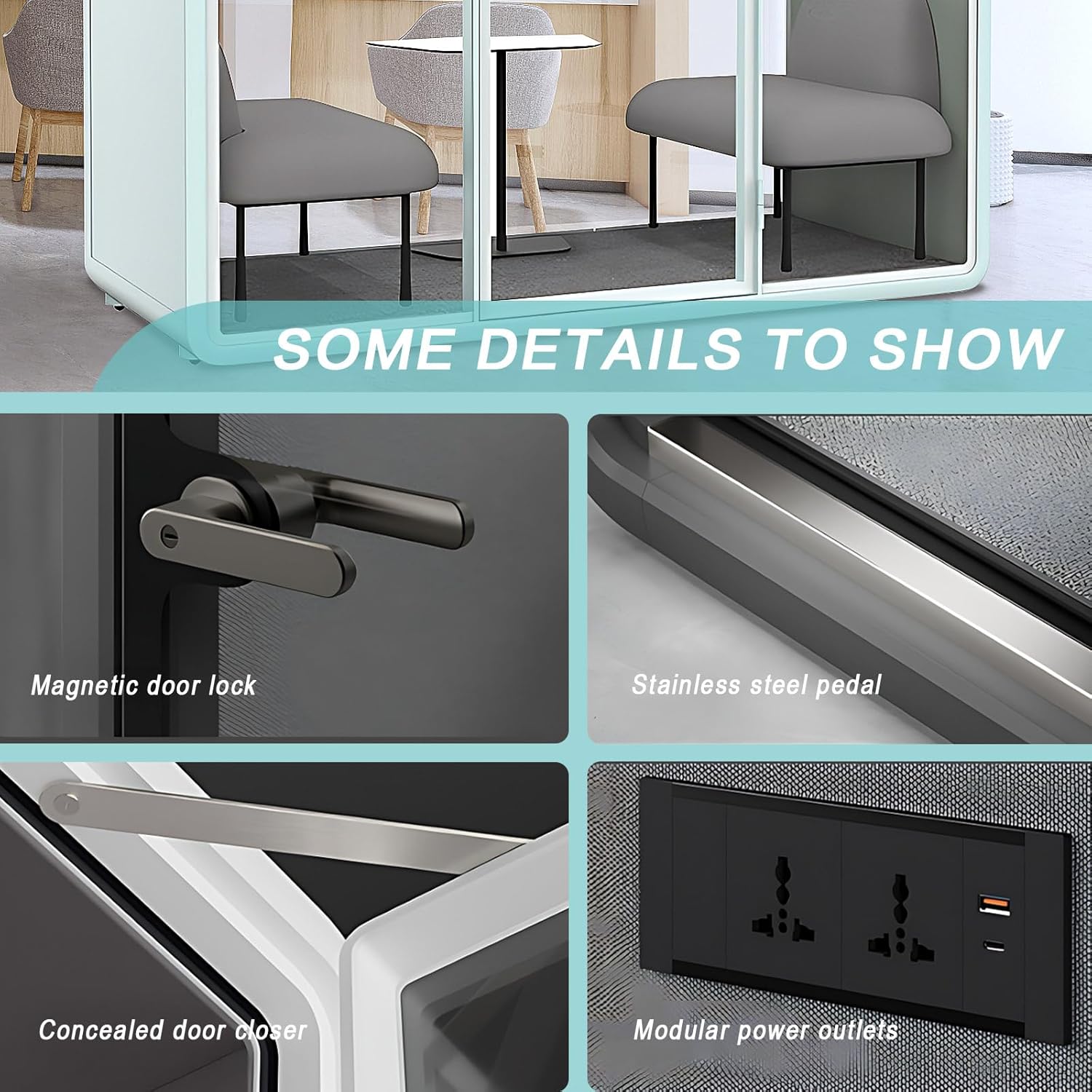 SOME DETAILS TO SHOW

Magnetic door lock

Stainless steel pedal

Concealed door closer

Modular power outlets