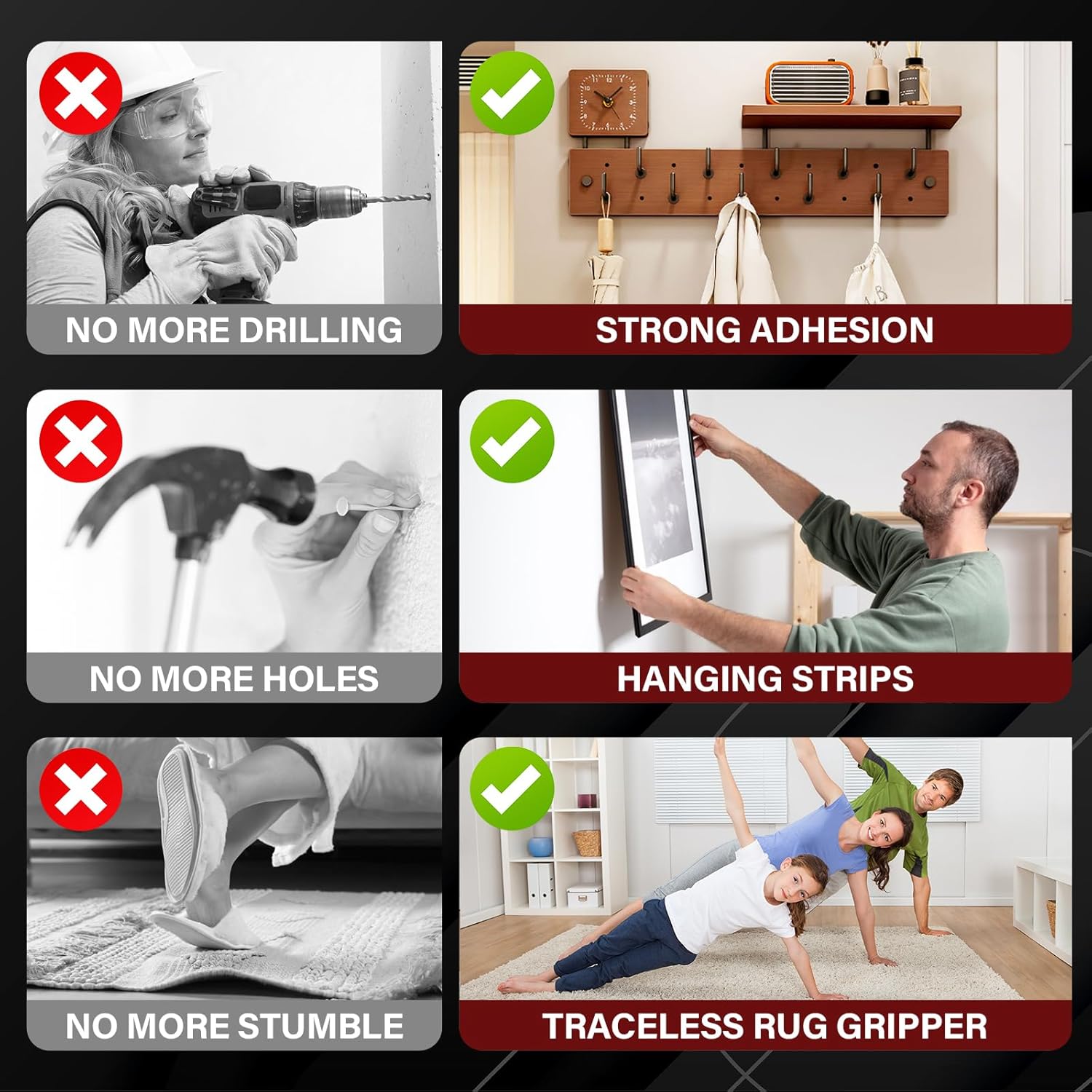 NO MORE DRILLING

STRONG ADHESION

NO MORE HOLES

HANGING STRIPS

NO MORE STUMBLE

TRACELESS RUG GRIPPER