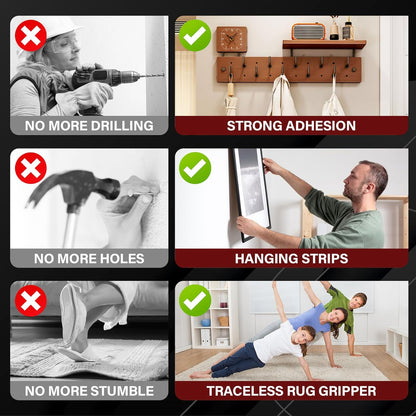 NO MORE DRILLING

STRONG ADHESION

NO MORE HOLES

HANGING STRIPS

NO MORE STUMBLE

TRACELESS RUG GRIPPER