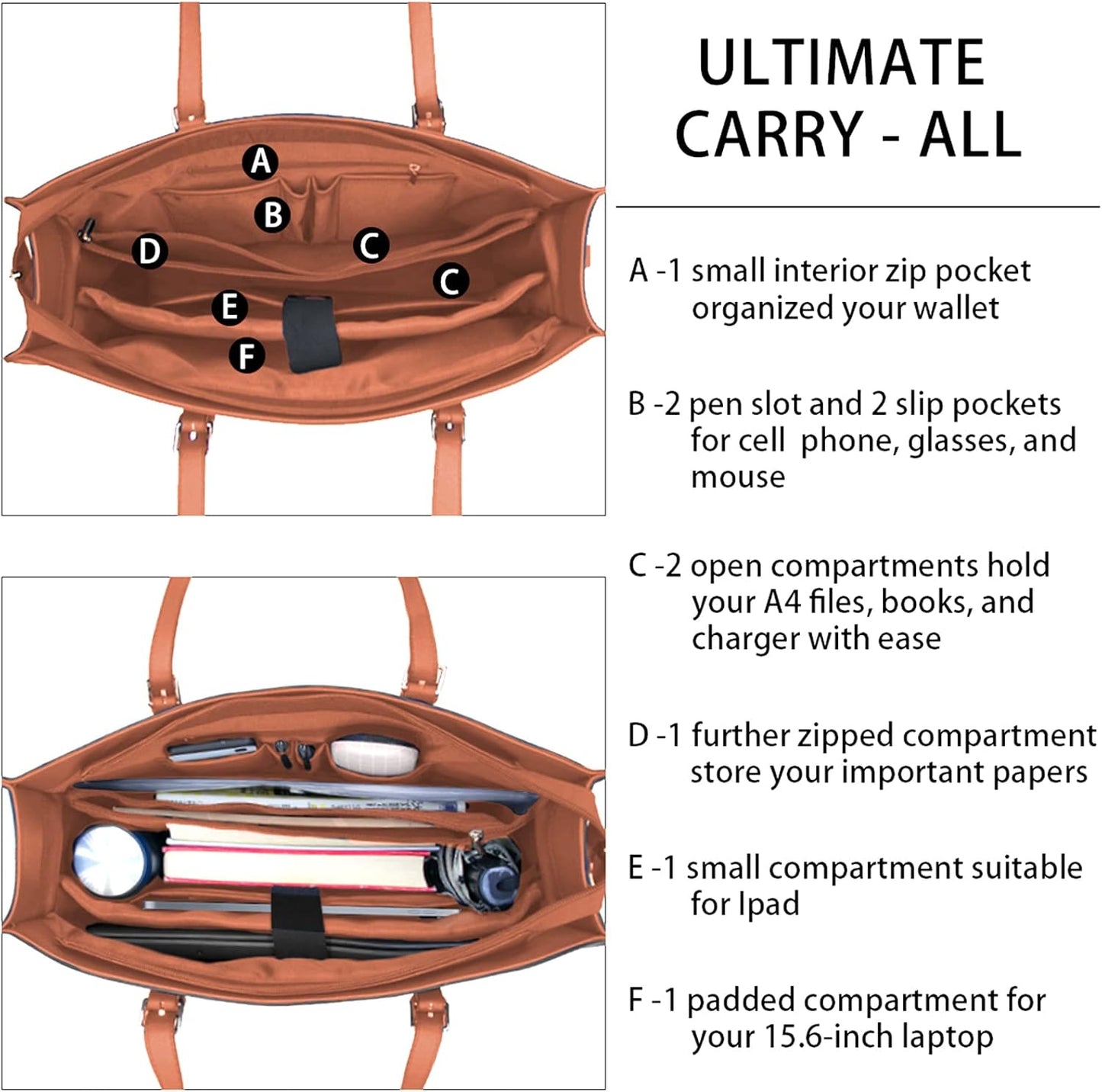 A
B
D
C
C
E
F

ULTIMATE CARRY - ALL

A -1 small interior zip pocket organized your wallet

B -2 pen slot and 2 slip pockets for cell phone, glasses, and mouse

C -2 open compartments hold your A4 files, books, and charger with ease

D -1 further zipped compartment store your important papers

E -1 small compartment suitable for Ipad

F -1 padded compartment for your 15.6-inch laptop