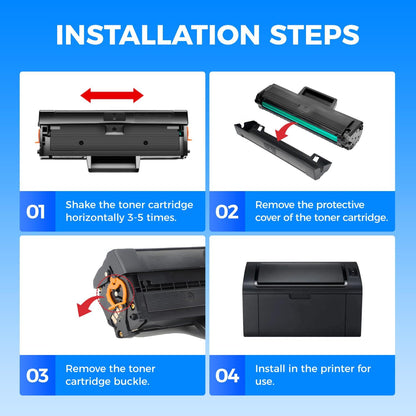 INSTALLATION STEPS

01 Shake the toner cartridge horizontally 3-5 times.

02 Remove the protective cover of the toner cartridge.

03 Remove the toner cartridge buckle.

04 Install in the printer for use.