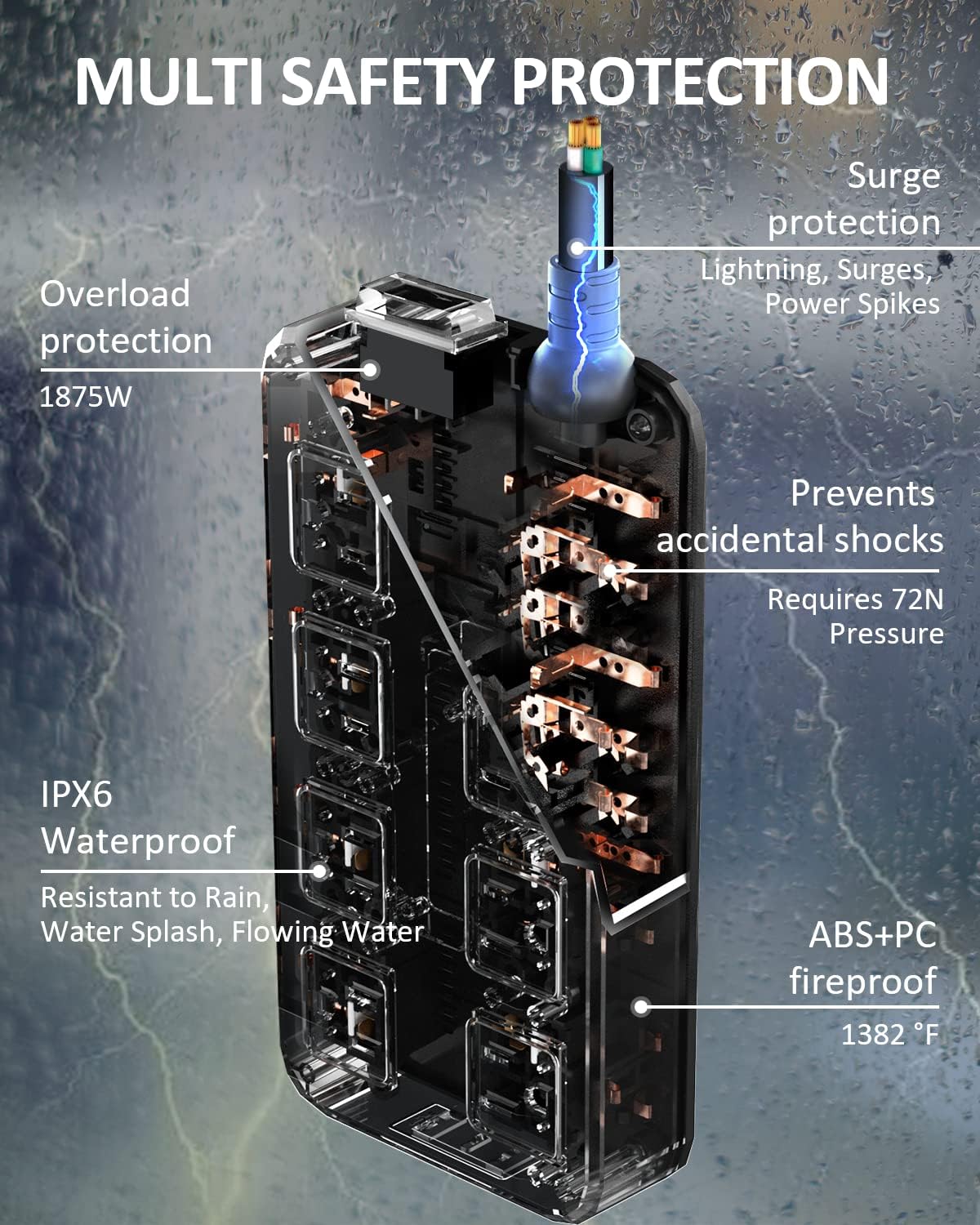 MULTI SAFETY PROTECTION

Surge protection

Lightning, Surges, Power Spikes

Overload protection

1875W

Prevents accidental shocks

Requires 72N Pressure

IPX6 Waterproof

Resistant to Rain, Water Splash, Flowing Water

ABS+PC fireproof

1382 °F