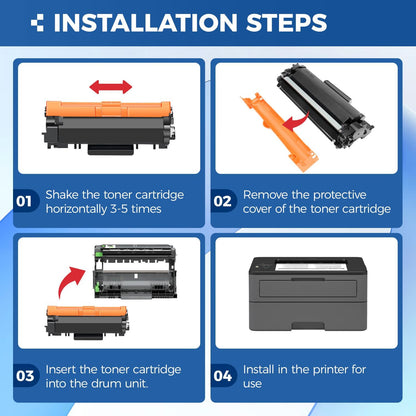 INSTALLATION STEPS

01 Shake the toner cartridge horizontally 3-5 times

02 Remove the protective cover of the toner cartridge

03 Insert the toner cartridge into the drum unit.

04 Install in the printer for use