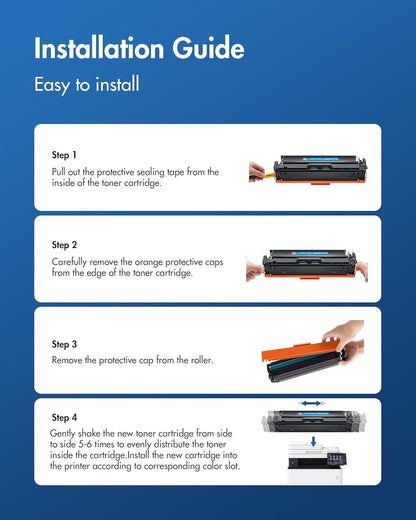 Installation Guide

Easy to install

Step 1

Pull out the protective sealing tape from the inside of the toner cartridge.

Step 2

Carefully remove the orange protective caps from the edge of the toner cartridge.

Step 3

Remove the protective cap from the roller.

Step 4

Gently shake the new toner cartridge from side to side 5-6 times to evenly distribute the toner inside the cartridge.Install the new cartridge into the printer according to corresponding color slot.