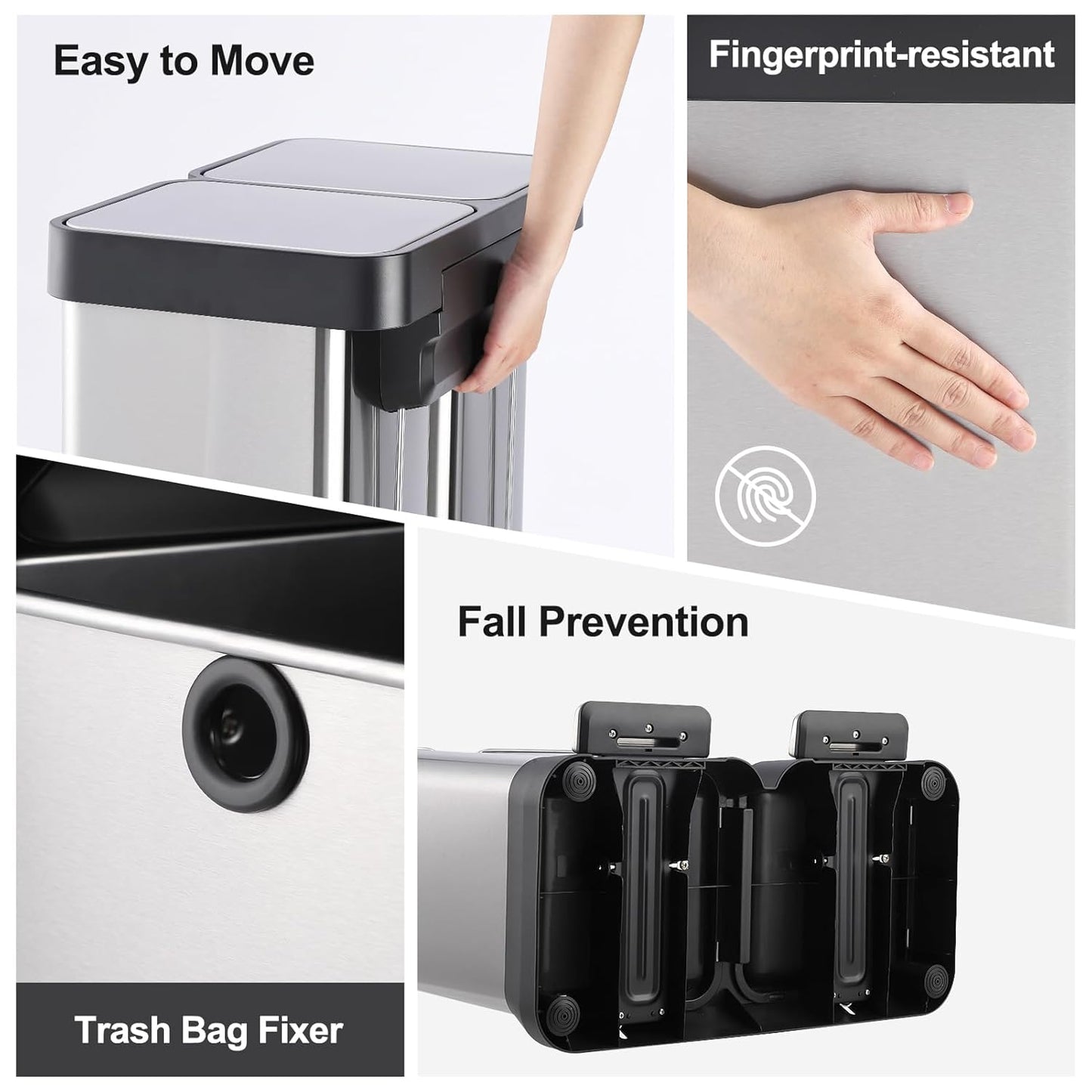 Easy to Move

Fingerprint-resistant

Fall Prevention

Trash Bag Fixer