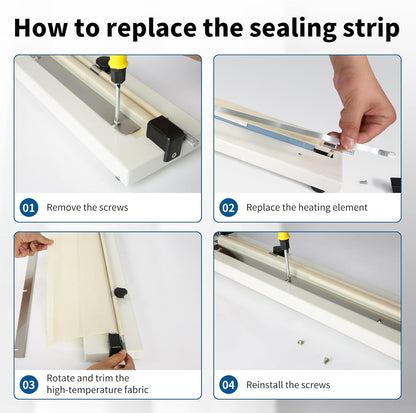 How to replace the sealing strip

01 Remove the screws

02 Replace the heating element

03 Rotate and trim the high-temperature fabric

04 Reinstall the screws