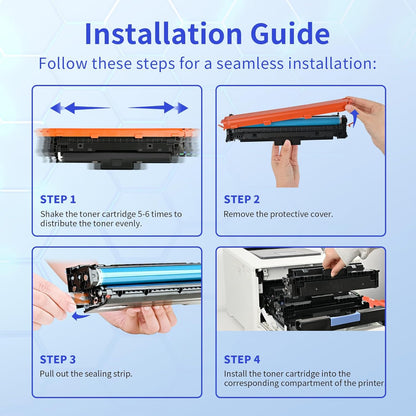 Installation Guide

Follow these steps for a seamless installation:

STEP 1

Shake the toner cartridge 5-6 times to distribute the toner evenly.

STEP 2

Remove the protective cover.

STEP 3

Pull out the sealing strip.

STEP 4

Install the toner cartridge into the corresponding compartment of the printer