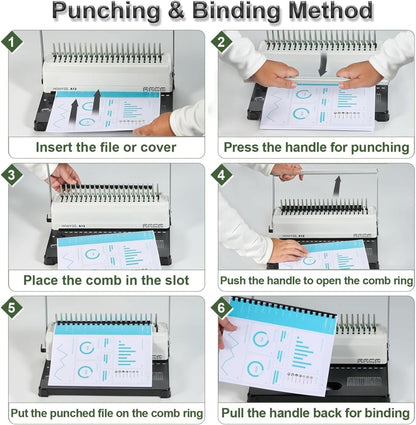 Punching & Binding Method

1
Insert the file or cover

2
Press the handle for punching

3
Place the comb in the slot

4
Push the handle to open the comb ring

5
Put the punched file on the comb ring

6
Pull the handle back for binding