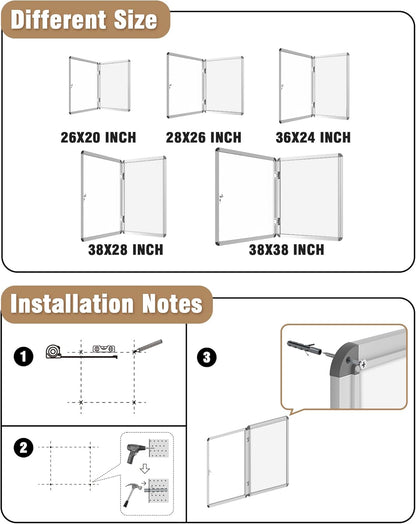 Different Size

26X20 INCH

28X26 INCH

36X24 INCH

38X28 INCH

38X38 INCH

Installation Notes

1

2

3