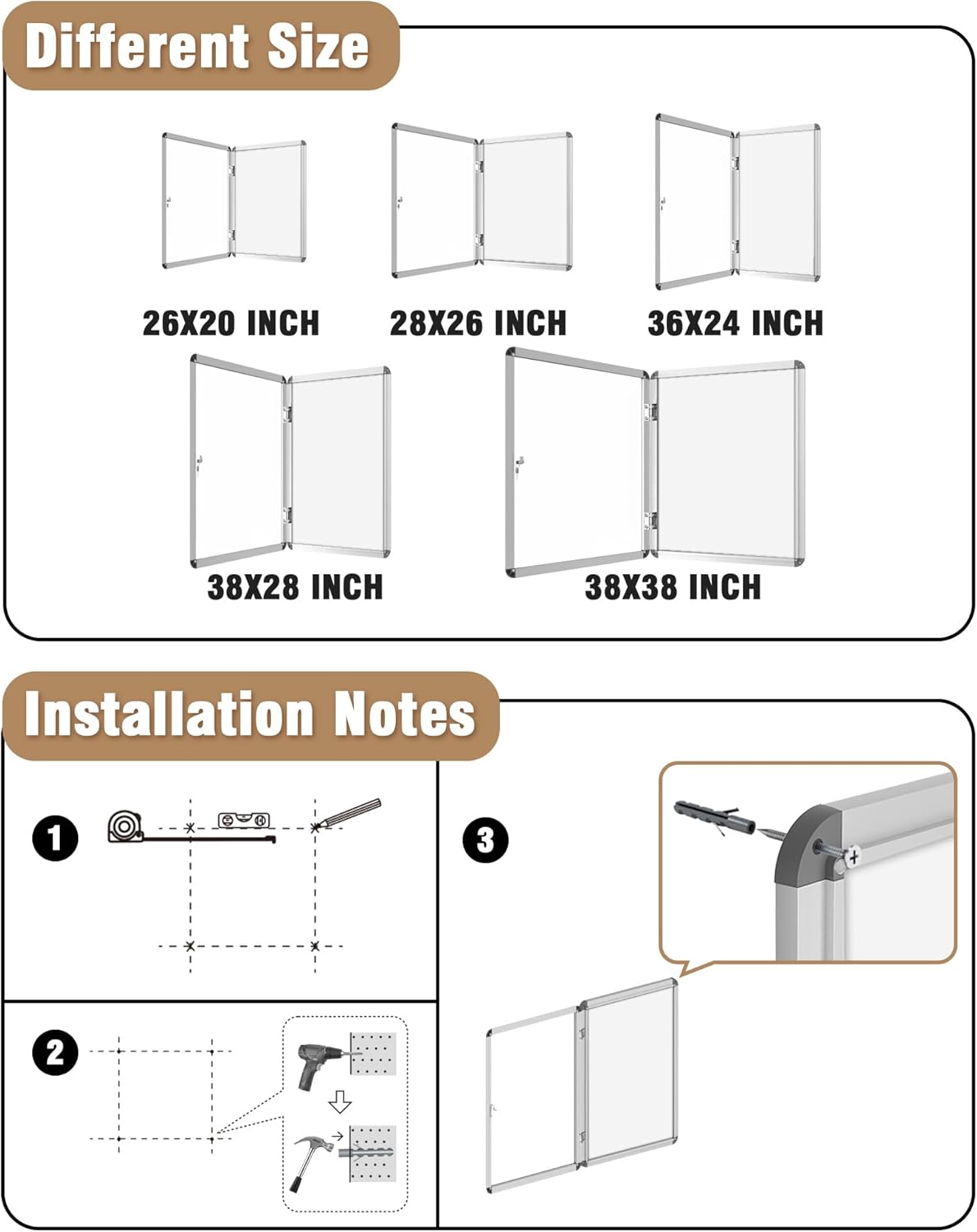 Different Size

26X20 INCH

28X26 INCH

36X24 INCH

38X28 INCH

38X38 INCH

Installation Notes

1

2

3