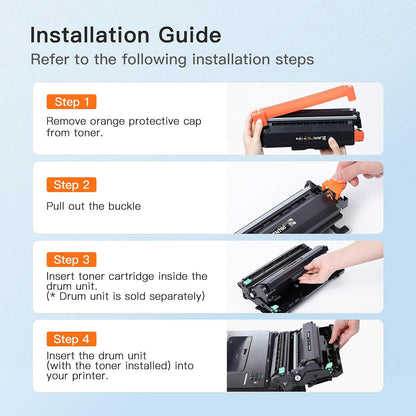 Installation Guide
Refer to the following installation steps

Step 1
Remove orange protective cap from toner.

Step 2
Pull out the buckle

Step 3
Insert toner cartridge inside the drum unit.
(* Drum unit is sold separately)

Step 4
Insert the drum unit (with the toner installed) into your printer.