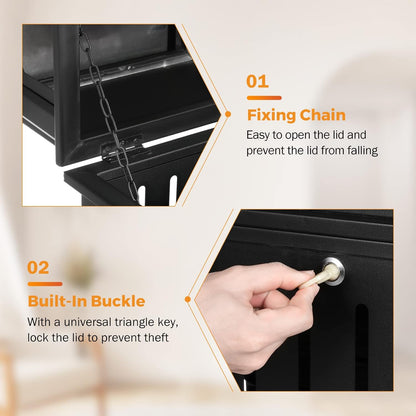 01

Fixing Chain

Easy to open the lid and prevent the lid from falling

02

Built-In Buckle

With a universal triangle key, lock the lid to prevent theft