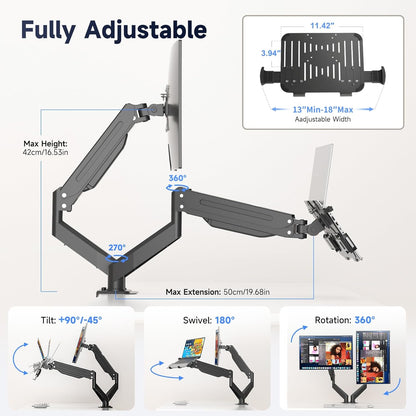 Fully Adjustable

11.42"

3.94"

13"Min-18"Max
Aadjustable Width

Max Height:
42cm/16.53in

360°

270°

Max Extension: 50cm/19.68in

Tilt: +90°/-45°

Swivel: 180°

Rotation: 360°