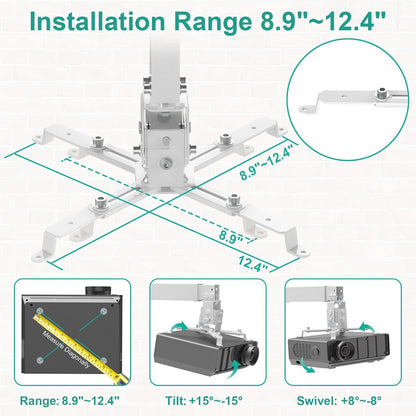 Installation Range 8.9"~12.4"

8.9"~12.4"

8.9"

12.4"

Measure Diagonally

Range: 8.9"~12.4"

Tilt: +15°~-15°

Swivel: +8°~-8°