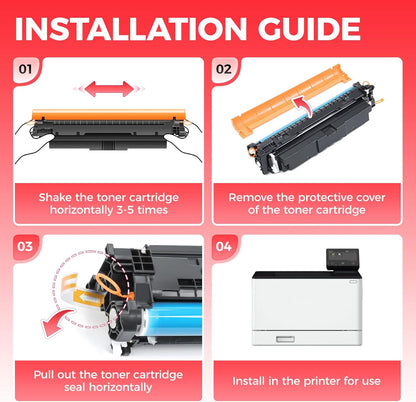 INSTALLATION GUIDE

01

Shake the toner cartridge horizontally 3-5 times

02

Remove the protective cover of the toner cartridge

03

Pull out the toner cartridge seal horizontally

04

Install in the printer for use