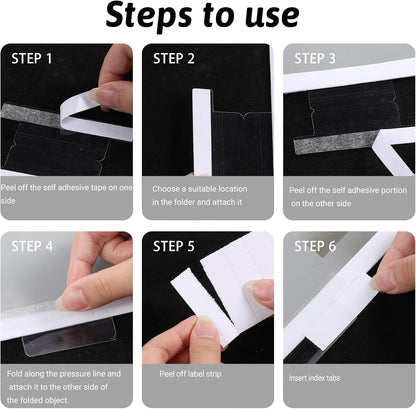 Steps to use

STEP 1

Peel off the self adhesive tape on one side

STEP 2

Choose a suitable location in the folder and attach it

STEP 3

Peel off the self adhesive portion on the other side

STEP 4

Fold along the pressure line and attach it to the other side of the folded object.

STEP 5

Peel off label strip

STEP 6

Insert index tabs