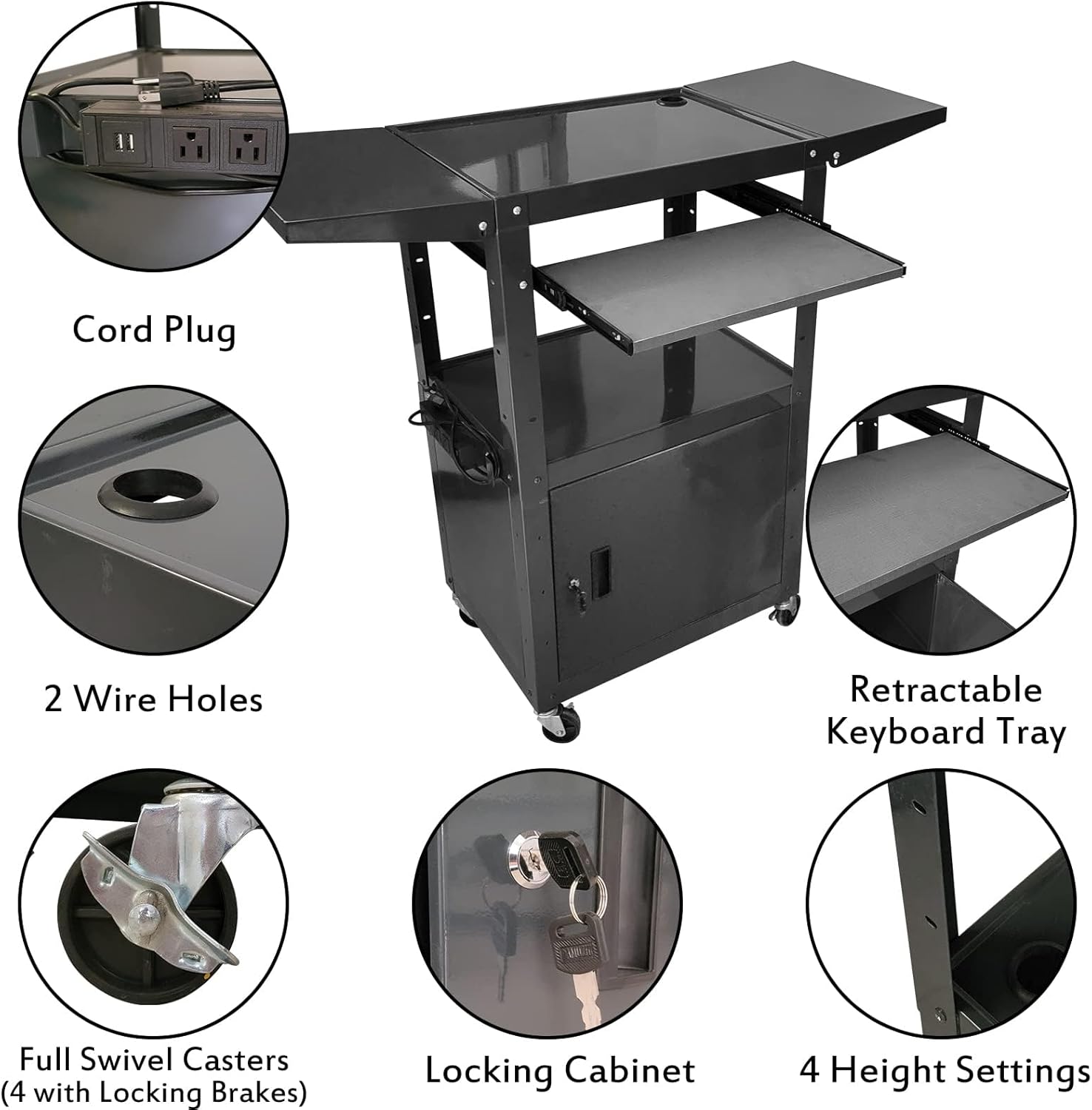 Cord Plug

2 Wire Holes

Retractable Keyboard Tray

Full Swivel Casters (4 with Locking Brakes)

Locking Cabinet

4 Height Settings