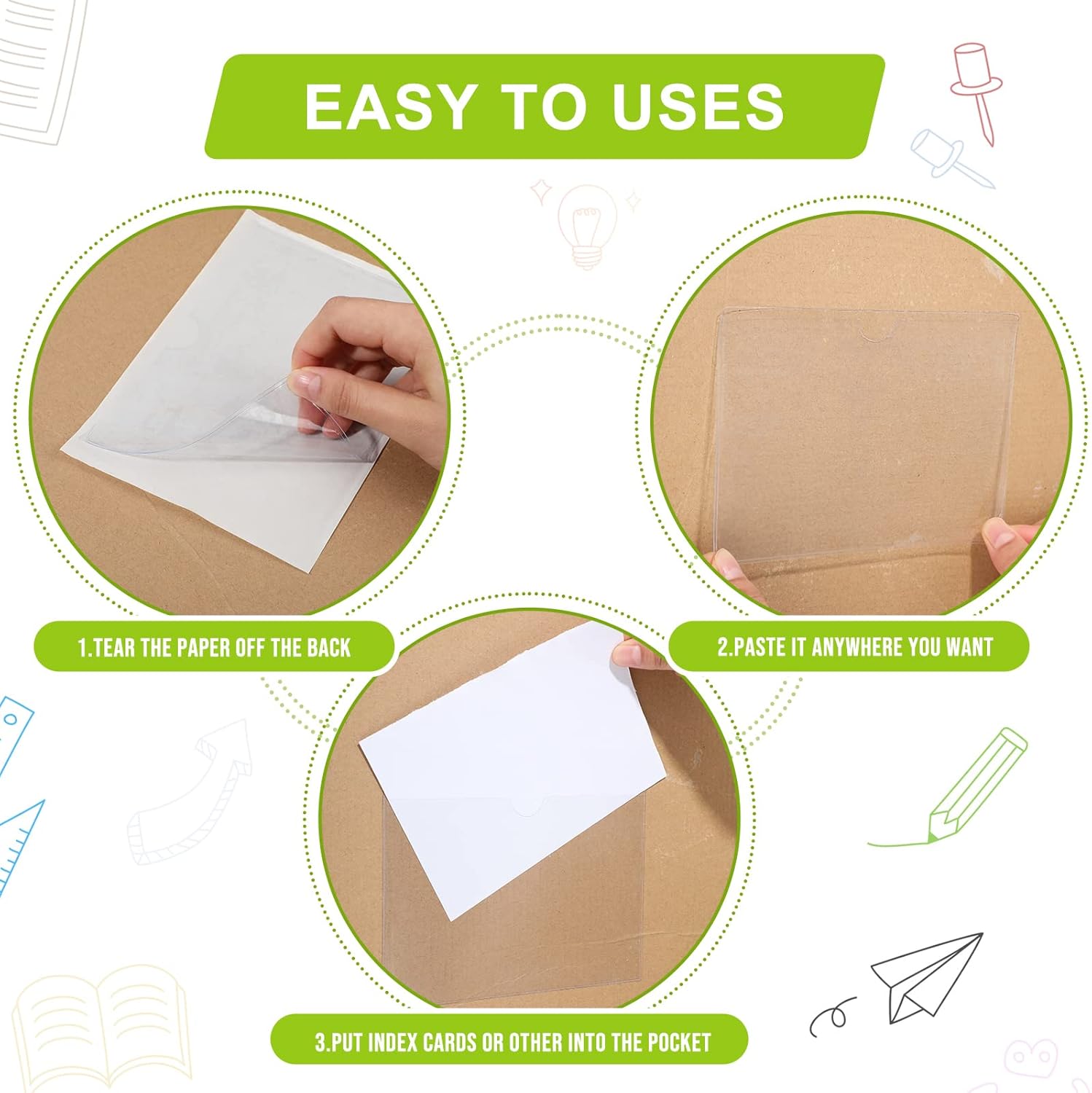 EASY TO USES

1.TEAR THE PAPER OFF THE BACK

2.PASTE IT ANYWHERE YOU WANT

3.PUT INDEX CARDS OR OTHER INTO THE POCKET