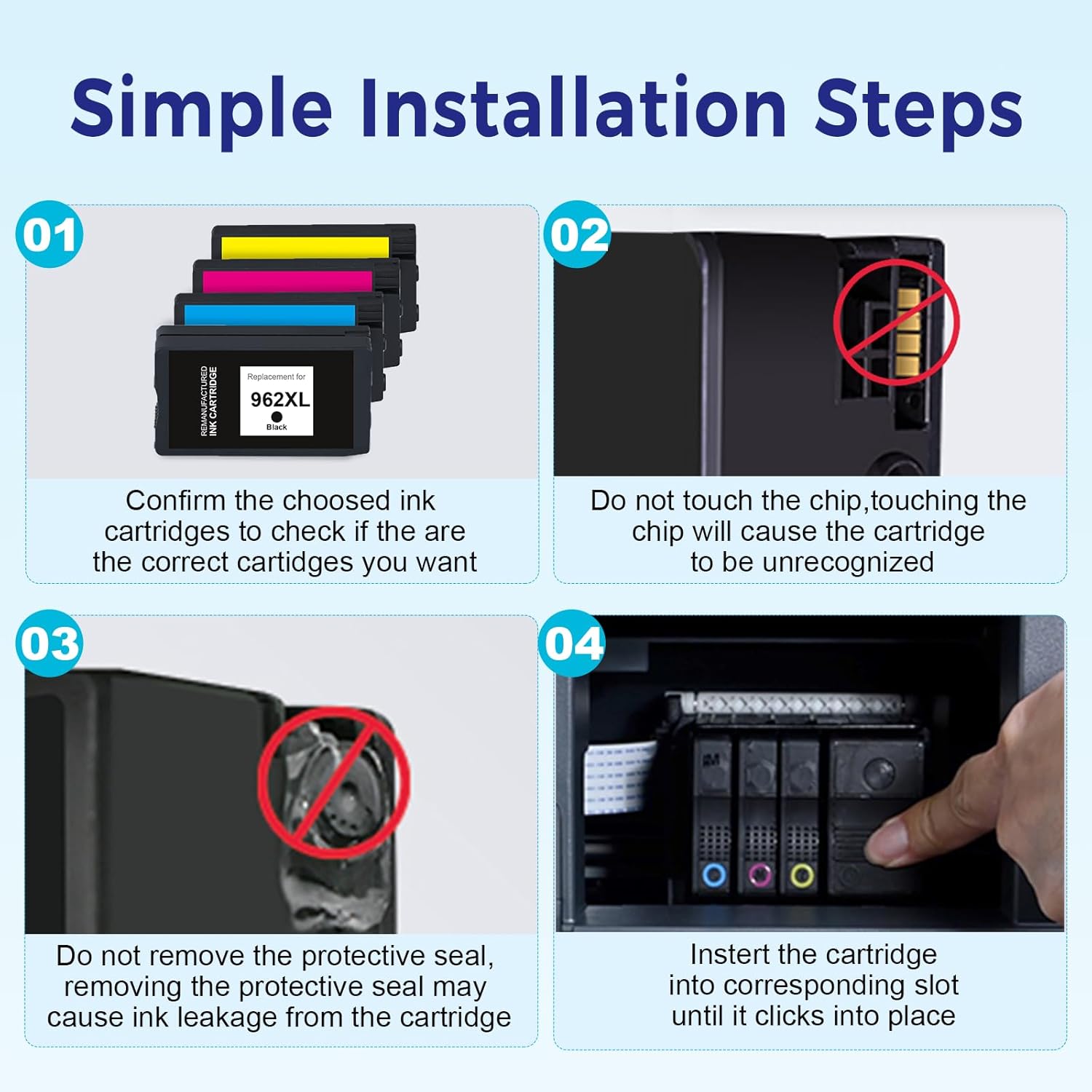 Simple Installation Steps

01

REMANUFACTURED INK CARTRIDGE

Replacement for
962XL
Black

Confirm the choosed ink cartridges to check if the are the correct cartidges you want

02

Do not touch the chip,touching the chip will cause the cartridge to be unrecognized

03

Do not remove the protective seal, removing the protective seal may cause ink leakage from the cartridge

04

Instert the cartridge into corresponding slot until it clicks into place