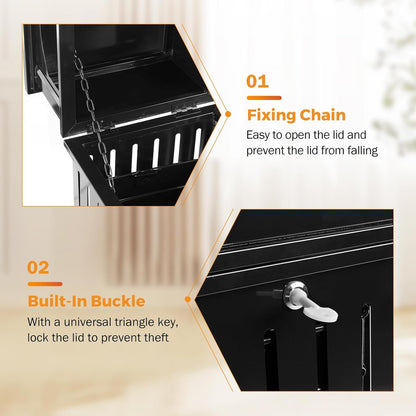 01

Fixing Chain

Easy to open the lid and prevent the lid from falling

02

Built-In Buckle

With a universal triangle key, lock the lid to prevent theft