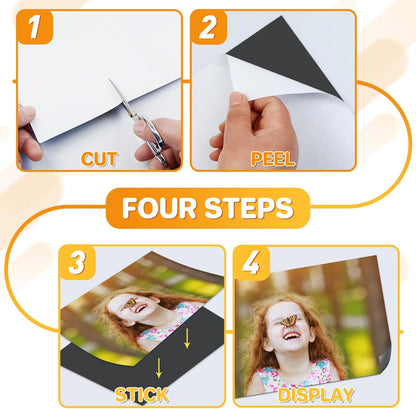 1
CUT

2
PEEL

FOUR STEPS

3
STICK

4
DISPLAY