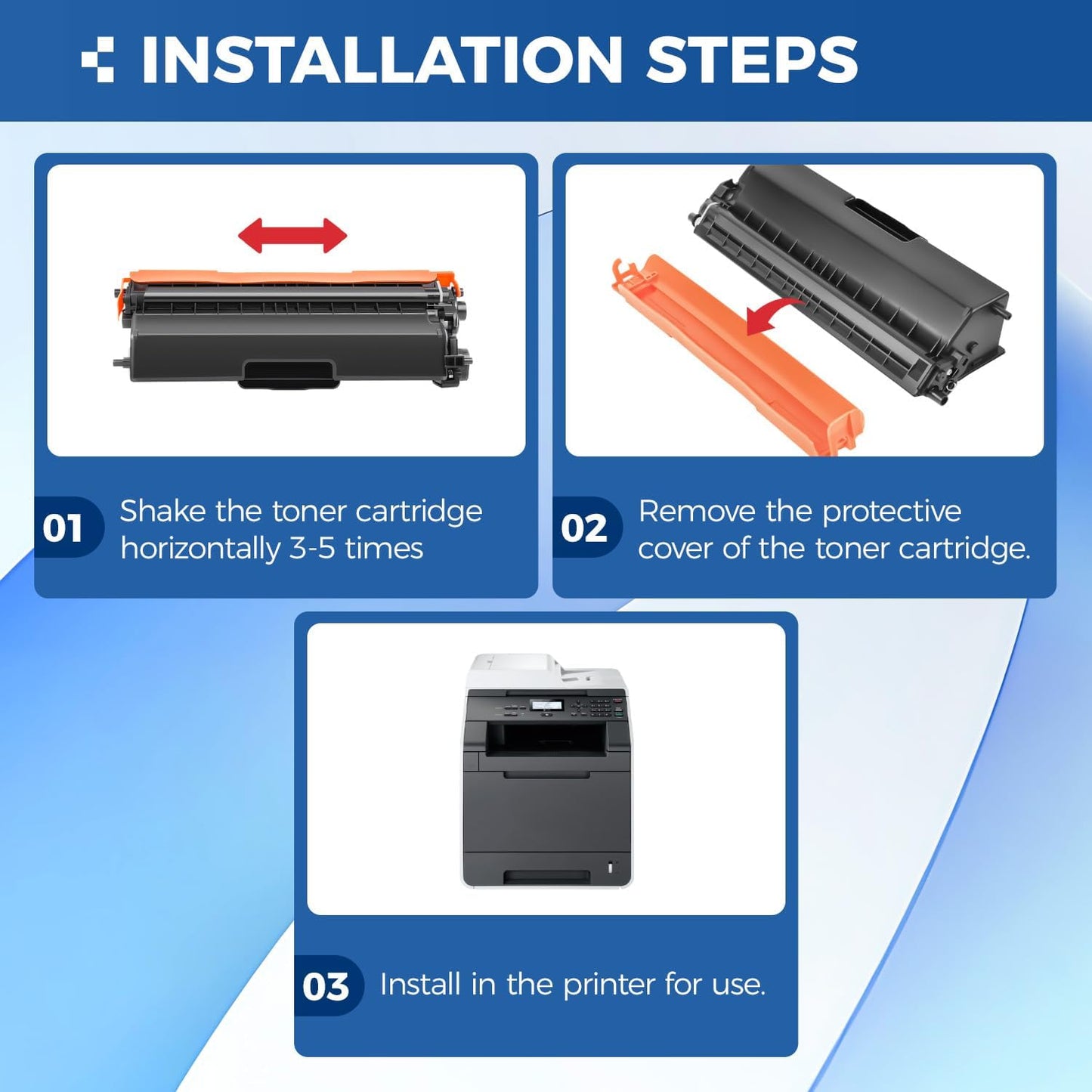 INSTALLATION STEPS

01 Shake the toner cartridge horizontally 3-5 times

02 Remove the protective cover of the toner cartridge.

03 Install in the printer for use.