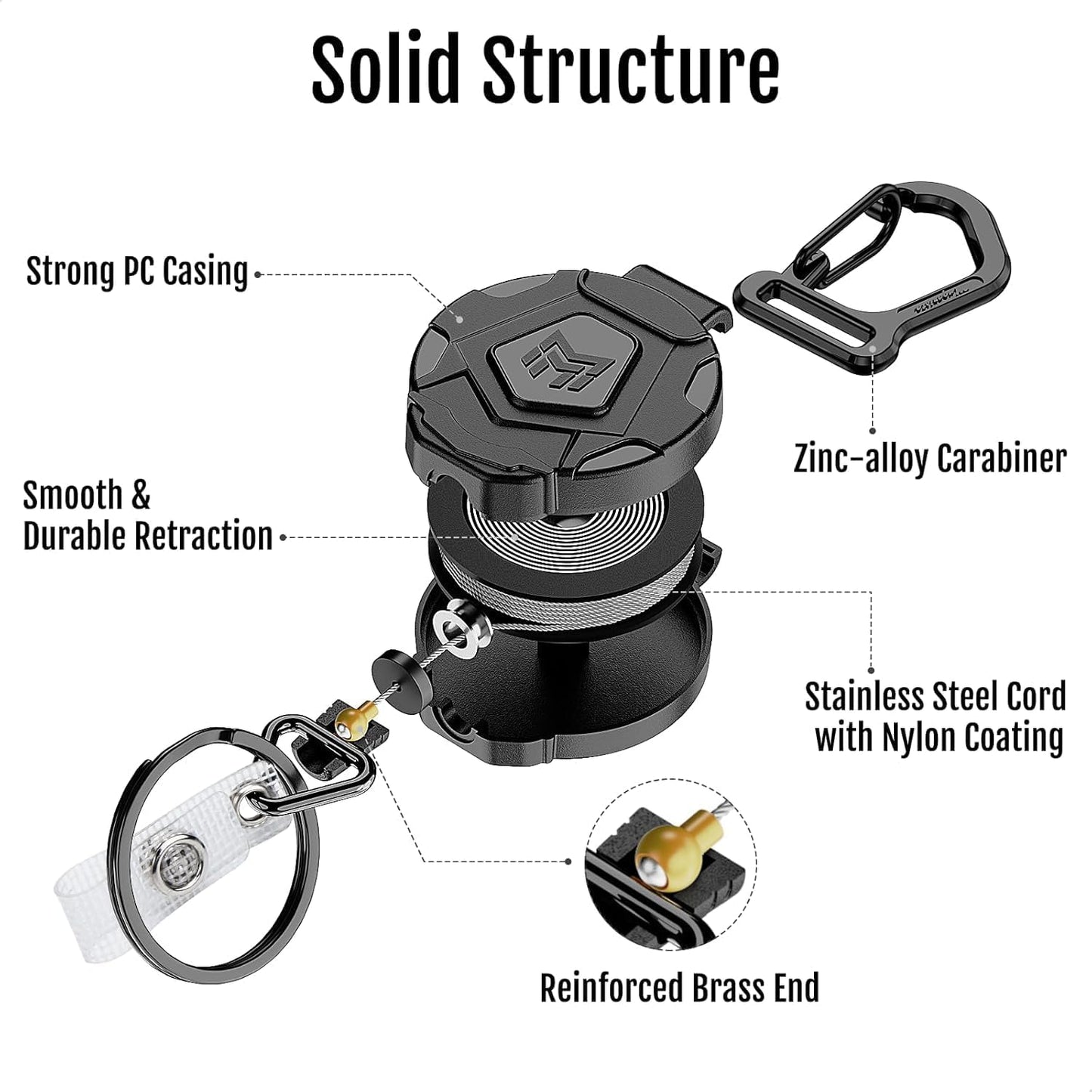 Solid Structure

Strong PC Casing

Zinc-alloy Carabiner

Smooth &
Durable Retraction

Stainless Steel Cord
with Nylon Coating

Reinforced Brass End