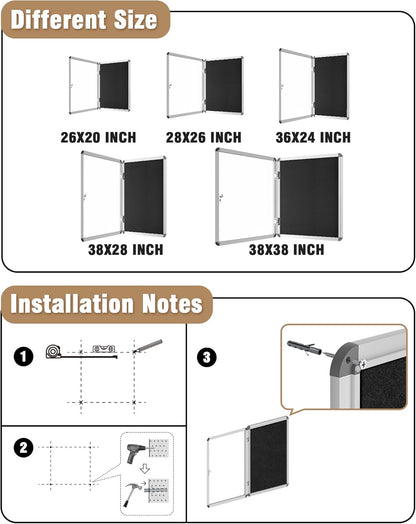 Different Size

26X20 INCH

28X26 INCH

36X24 INCH

38X28 INCH

38X38 INCH

Installation Notes

1

2

3