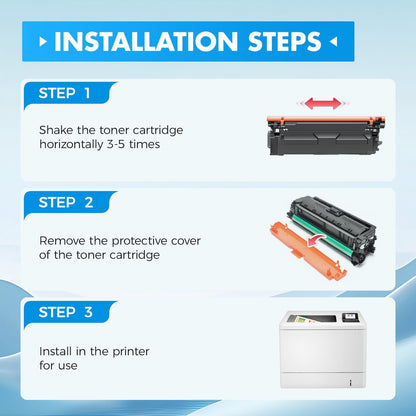 INSTALLATION STEPS

STEP 1

Shake the toner cartridge horizontally 3-5 times

STEP 2

Remove the protective cover of the toner cartridge

STEP 3

Install in the printer for use