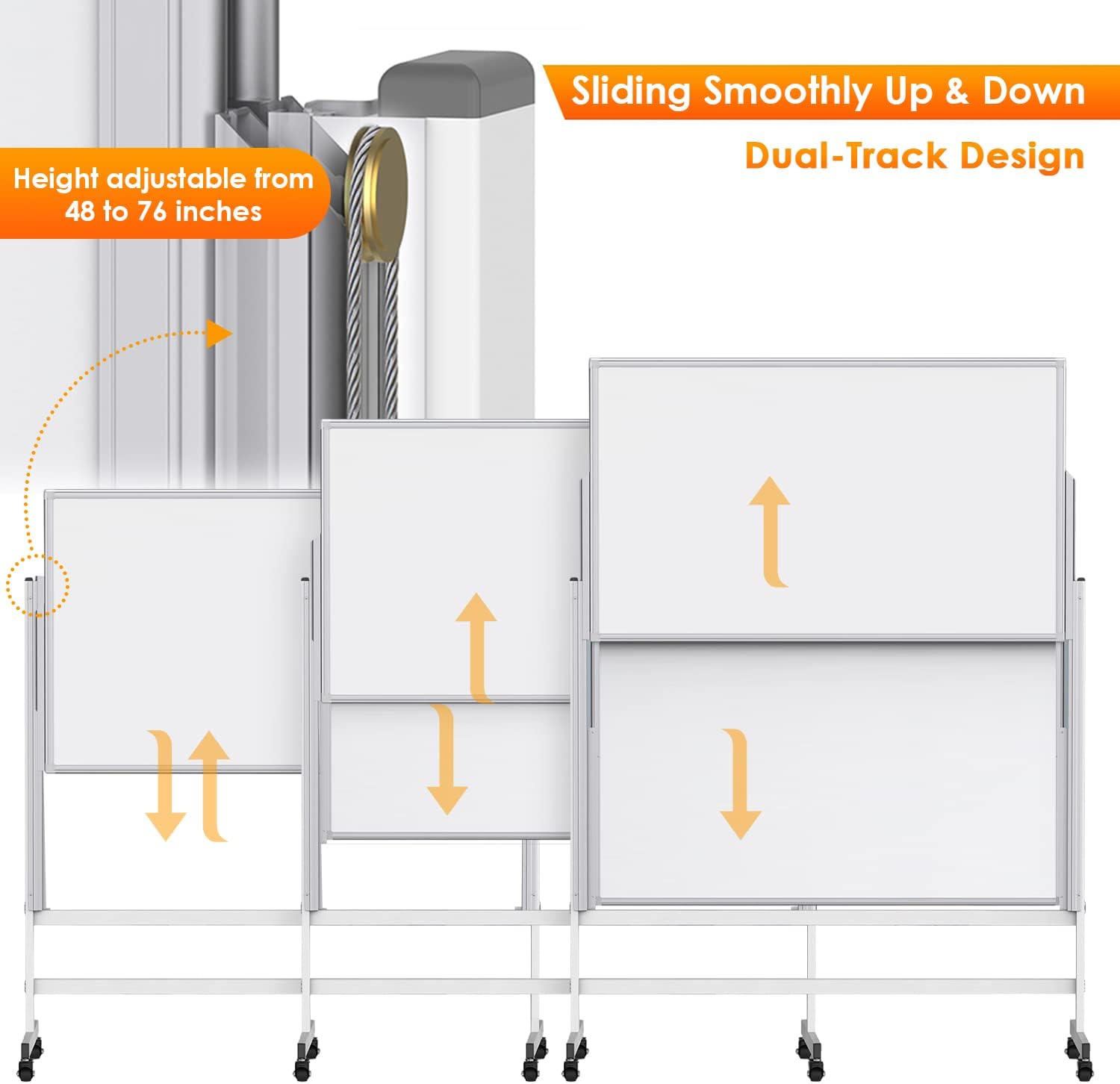 Sliding Smoothly Up & Down

Dual-Track Design

Height adjustable from 48 to 76 inches