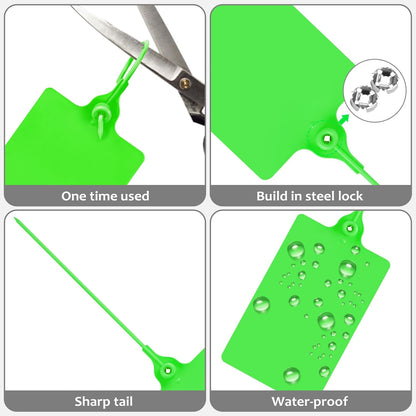 One time used

Build in steel lock

Sharp tail

Water-proof