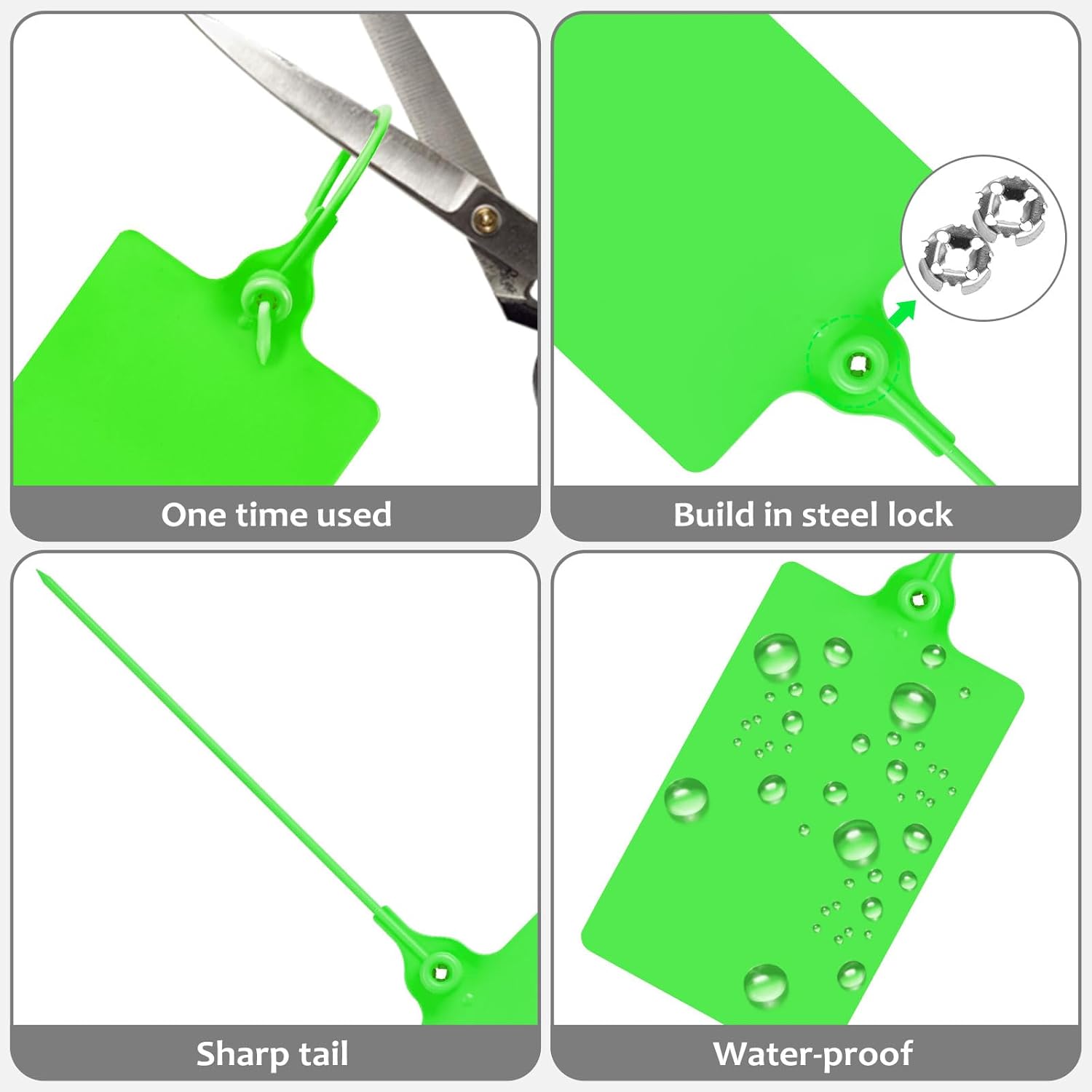 One time used

Build in steel lock

Sharp tail

Water-proof